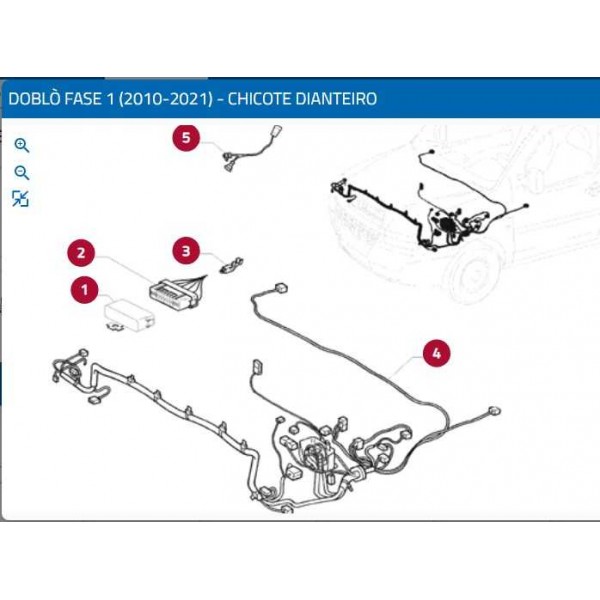 DOBLÒ FASE 1 (2010-2021) - CHICOTE DIANTEIRO

5

2

3

1

4