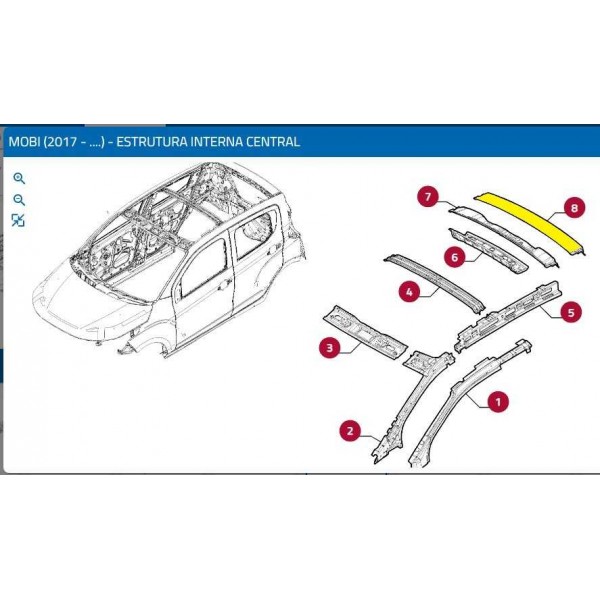 MOBI (2017 - ....) - ESTRUTURA INTERNA CENTRAL

7
8
6
4
5
3
1
2