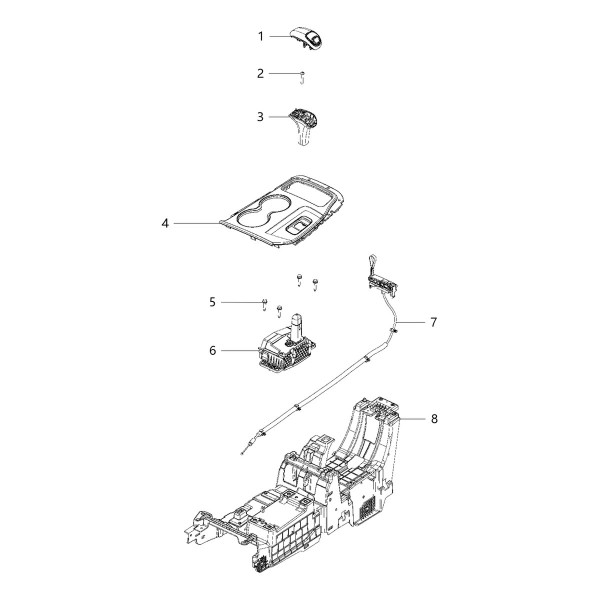 1
2
3
4
5
6
7
8