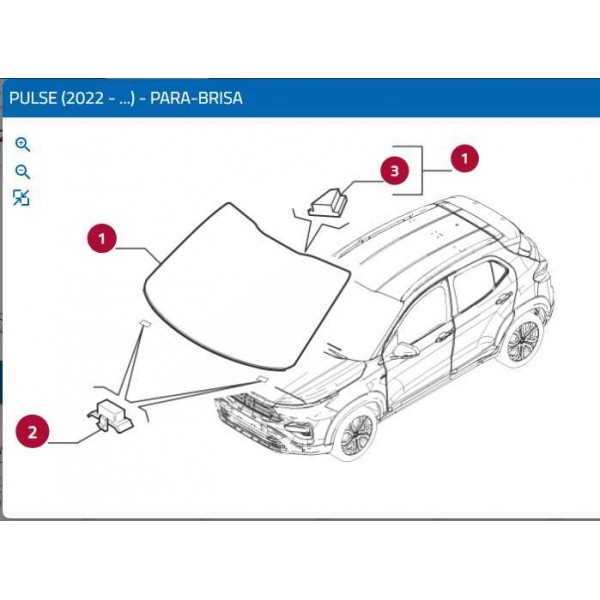 PULSE (2022 - ...) - PARA-BRISA

3

1

1

2