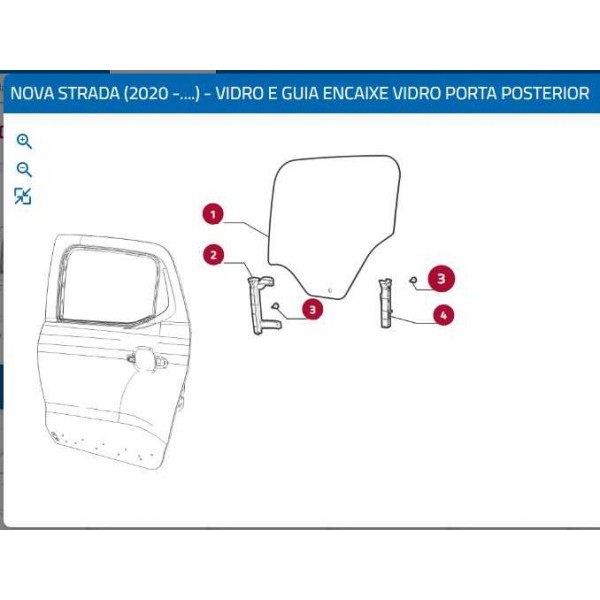 NOVA STRADA (2020 -....) - VIDRO E GUIA ENCAIXE VIDRO PORTA POSTERIOR

1

2

3

3

4