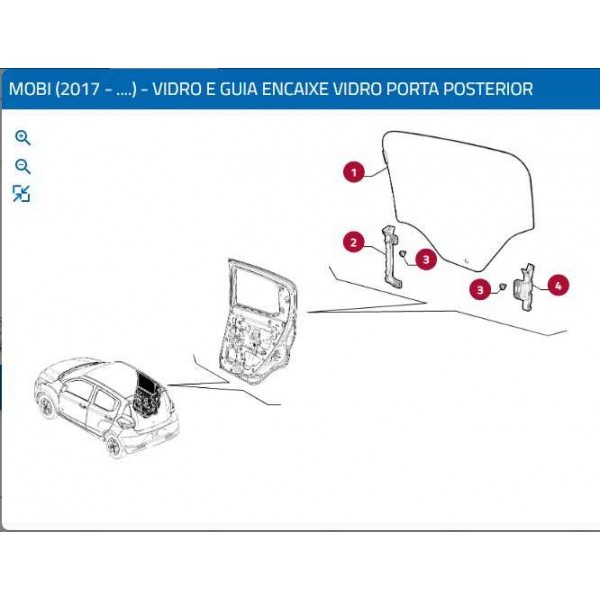 MOBI (2017 - ....) - VIDRO E GUIA ENCAIXE VIDRO PORTA POSTERIOR

1

2

3

3

4