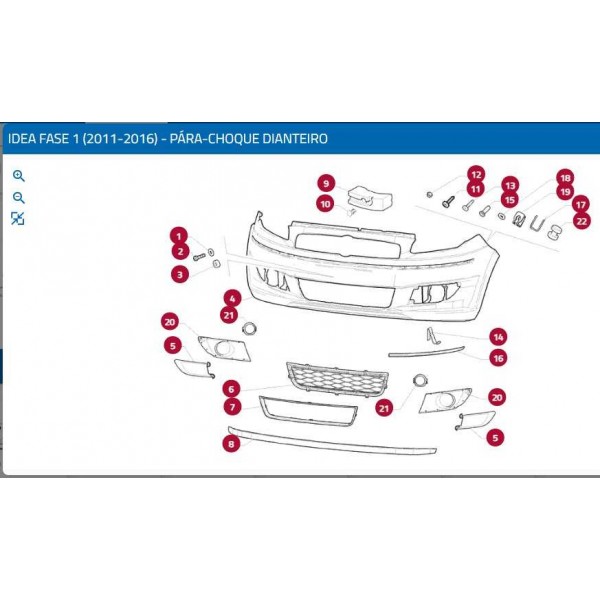 IDEA FASE 1 (2011-2016) - PÁRA-CHOQUE DIANTEIRO

9
10
12
11
13
15
18
19
17
22
1
2
3
4
21
20
5
14
16
6
7
21
20
5
8