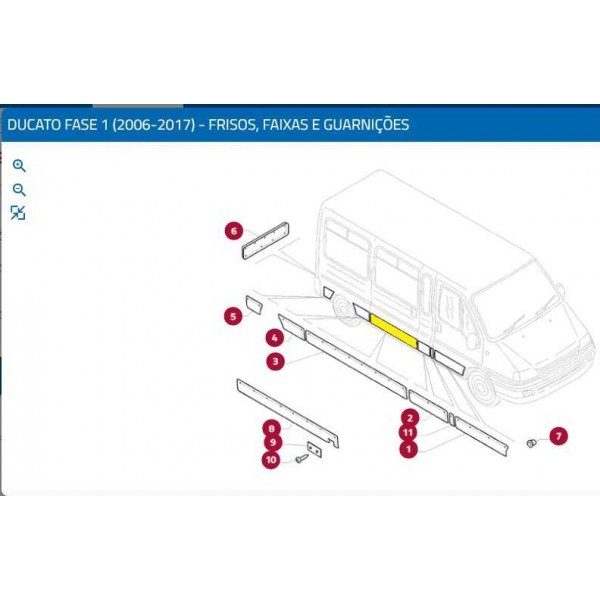 DUCATO FASE 1 (2006-2017) - FRISOS, FAIXAS E GUARNIÇÕES

6
5
4
3
8
9
10
2
11
1
7