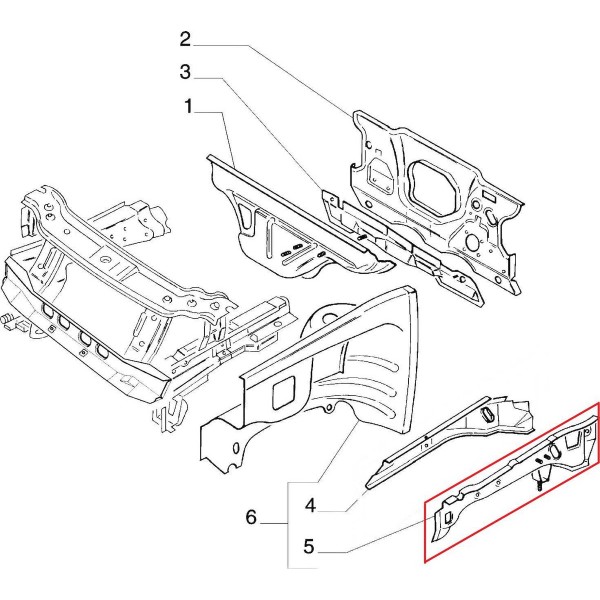 2
3
1
6
4
5